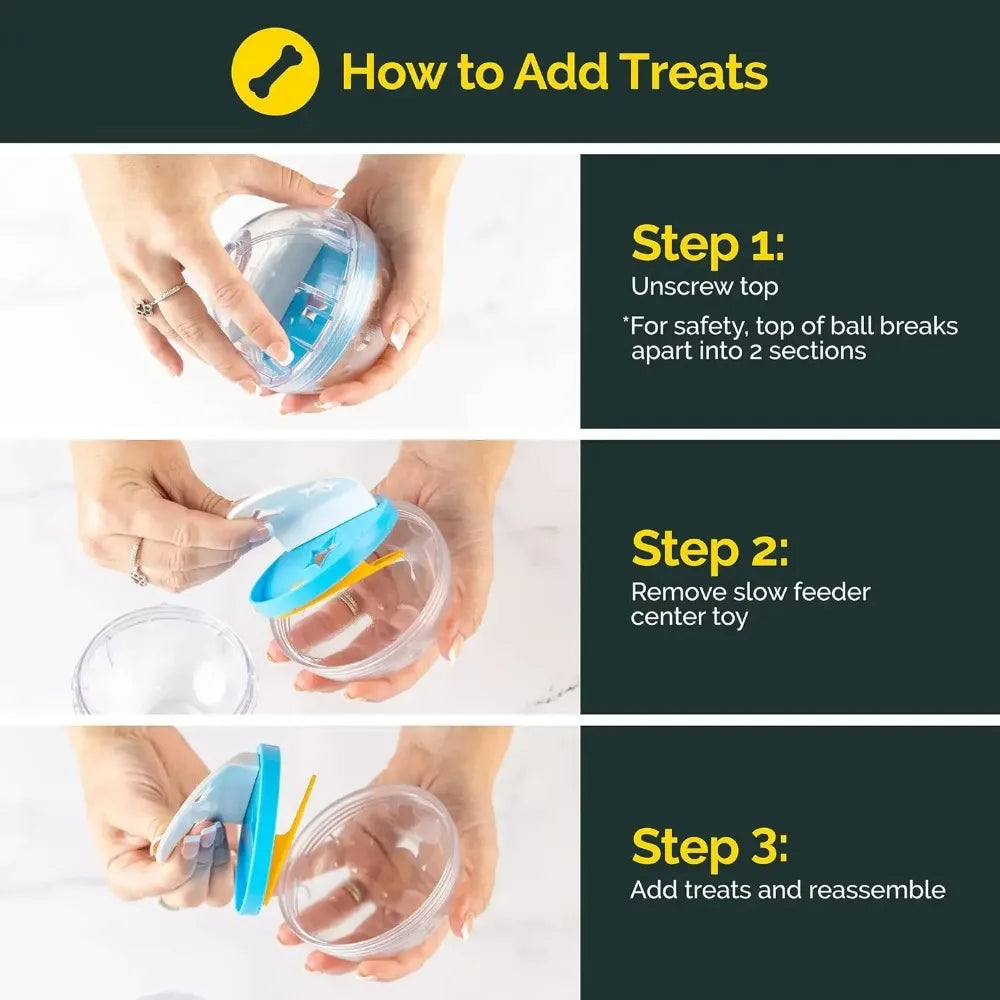 How to Add Treats

Step 1:
Unscrew top
*For safety, top of ball breaks apart into 2 sections

Step 2:
Remove slow feeder center toy

Step 3:
Add treats and reassemble